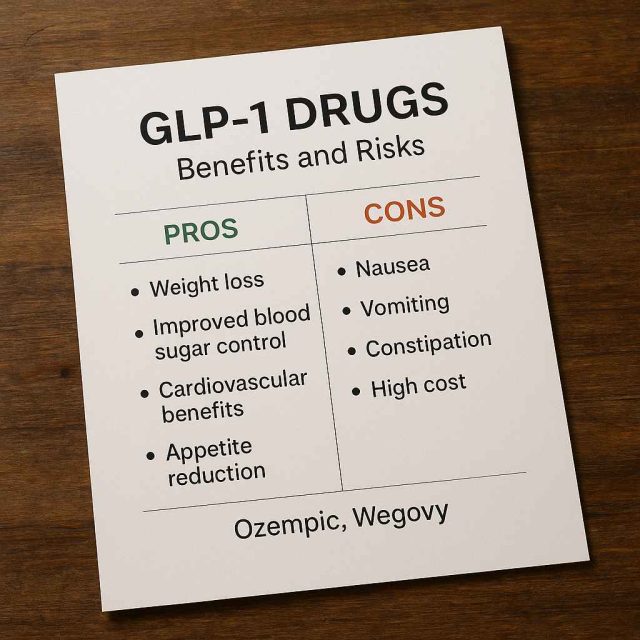 GLP-1 DRUGS
Benefits and Risks

| PROS | CONS |
|---|---|
| • Weight loss | • Nausea |
| • Improved blood sugar control | • Vomiting |
| • Cardiovascular benefits | • Constipation |
| • Appetite reduction | • High cost |

Ozempic, Wegovy